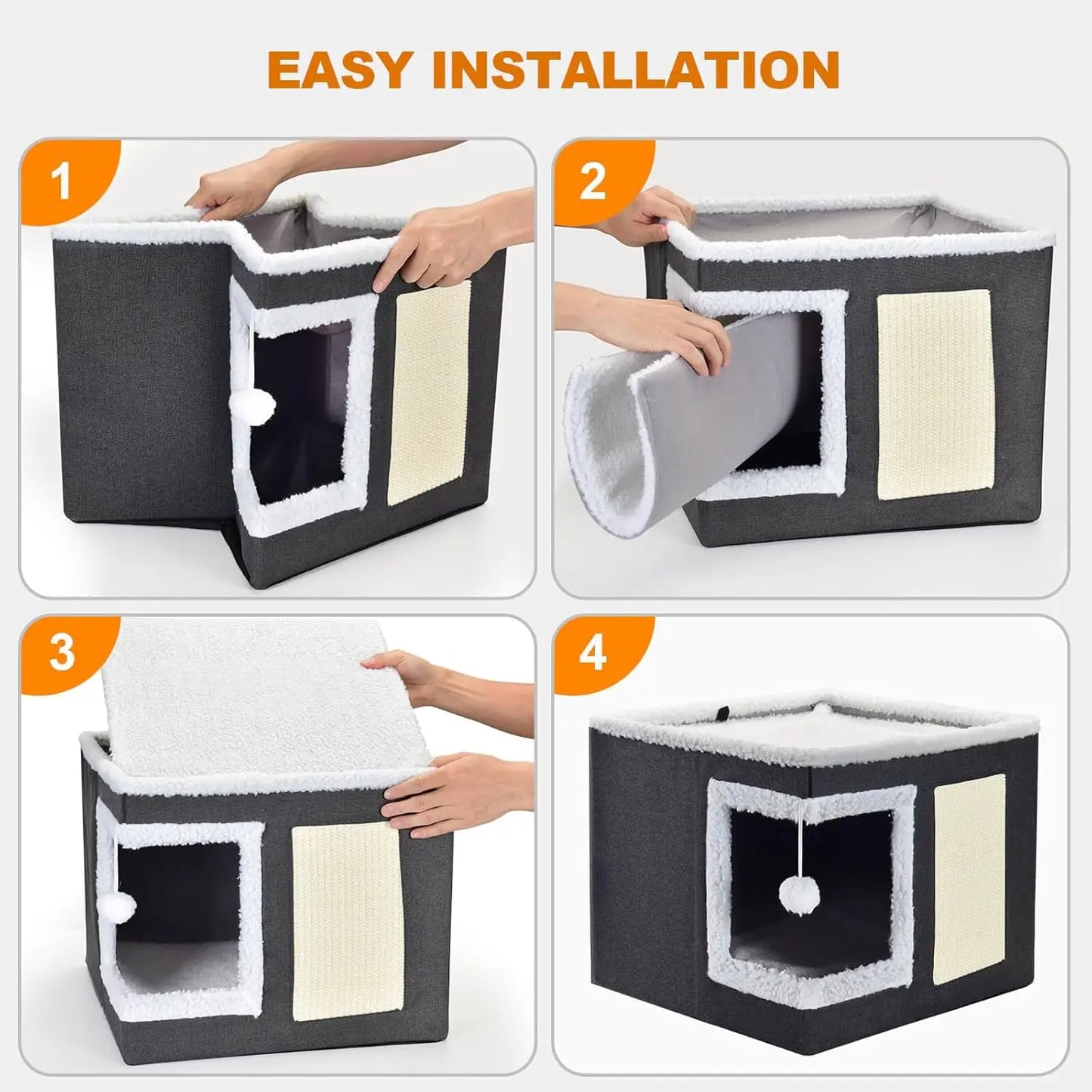 EASY INSTALLATION

1

2

3

4